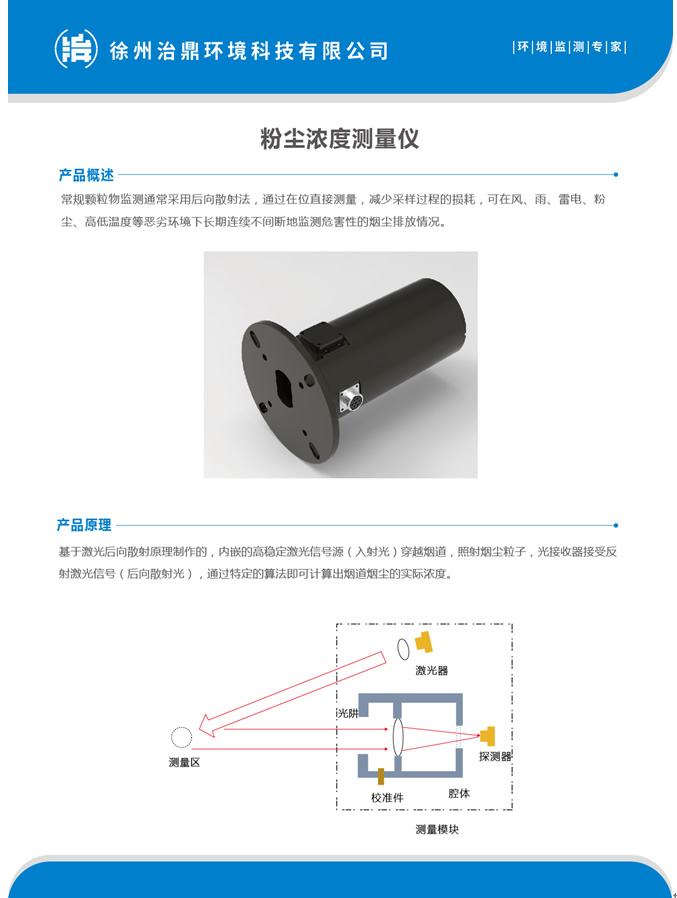 徐州治鼎环境科技有限公司

|环|境|监|测|专|家|

粉尘浓度测量仪

产品概述

常规颗粒物监测通常采用后向散射法，通过在位直接测量，减少采样过程的损耗，可在风、雨、雷电、粉尘、高低温度等恶劣环境下长期连续不间断地监测危害性的烟尘排放情况。

产品原理

基于激光后向散射原理制作的，内嵌的高稳定激光信号源（入射光）穿越烟道，照射烟尘粒子，光接收器接受反射激光信号（后向散射光），通过特定的算法即可计算出烟道烟尘的实际浓度。

激光器

光阱

测量区

探测器

校准件

腔体

测量模块